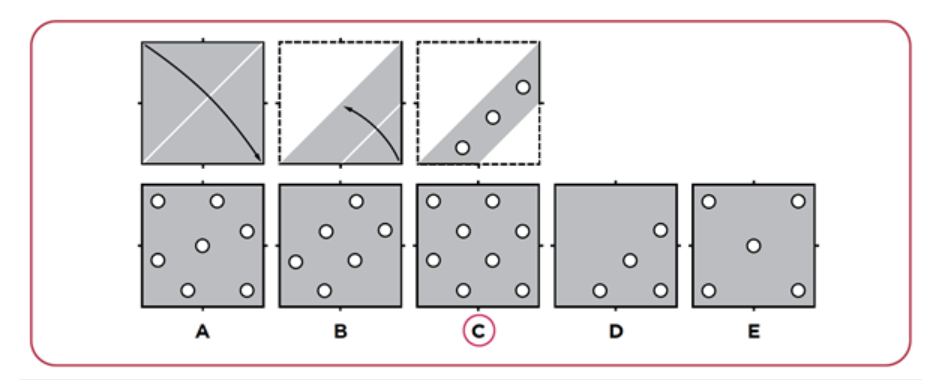 A B C D E