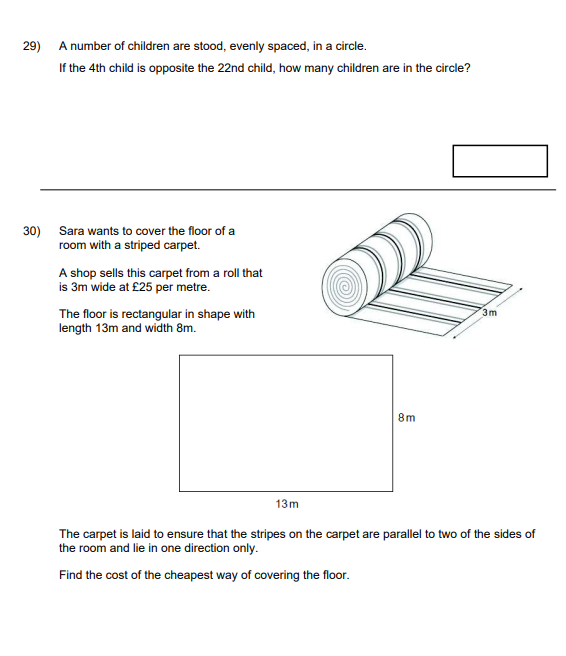 29) A number of children are stood, evenly spaced, in a circle.

If the 4th child is opposite the 22nd child, how many children are in the circle?

30) Sara wants to cover the floor of a room with a striped carpet.

A shop sells this carpet from a roll that is 3m wide at £25 per metre.

The floor is rectangular in shape with length 13m and width 8m.

3m

8m

13m

The carpet is laid to ensure that the stripes on the carpet are parallel to two of the sides of the room and lie in one direction only.

Find the cost of the cheapest way of covering the floor.