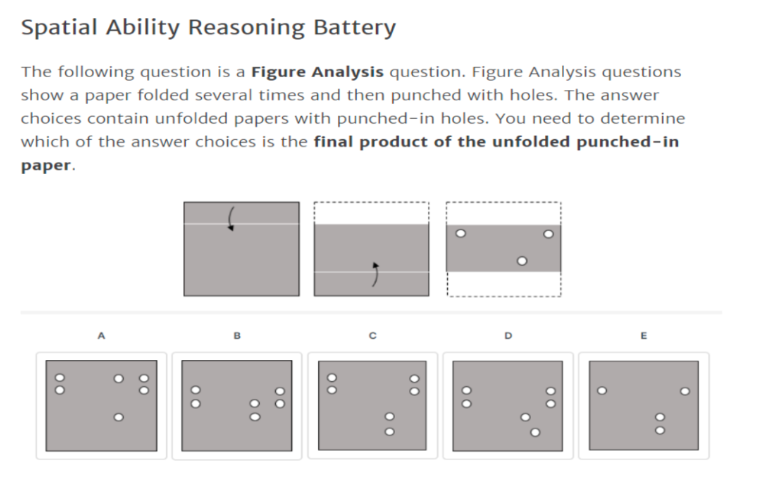 Spatial Ability Reasoning Battery

The following question is a **Figure Analysis** question. Figure Analysis questions show a paper folded several times and then punched with holes. The answer choices contain unfolded papers with punched-in holes. You need to determine which of the answer choices is the **final product of the unfolded punched-in paper**.

A

B

C

D

E