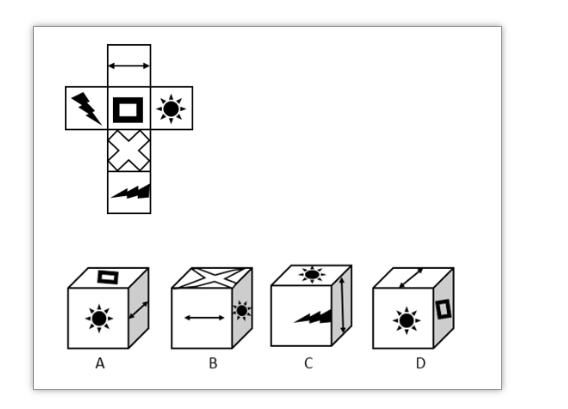 A B C D